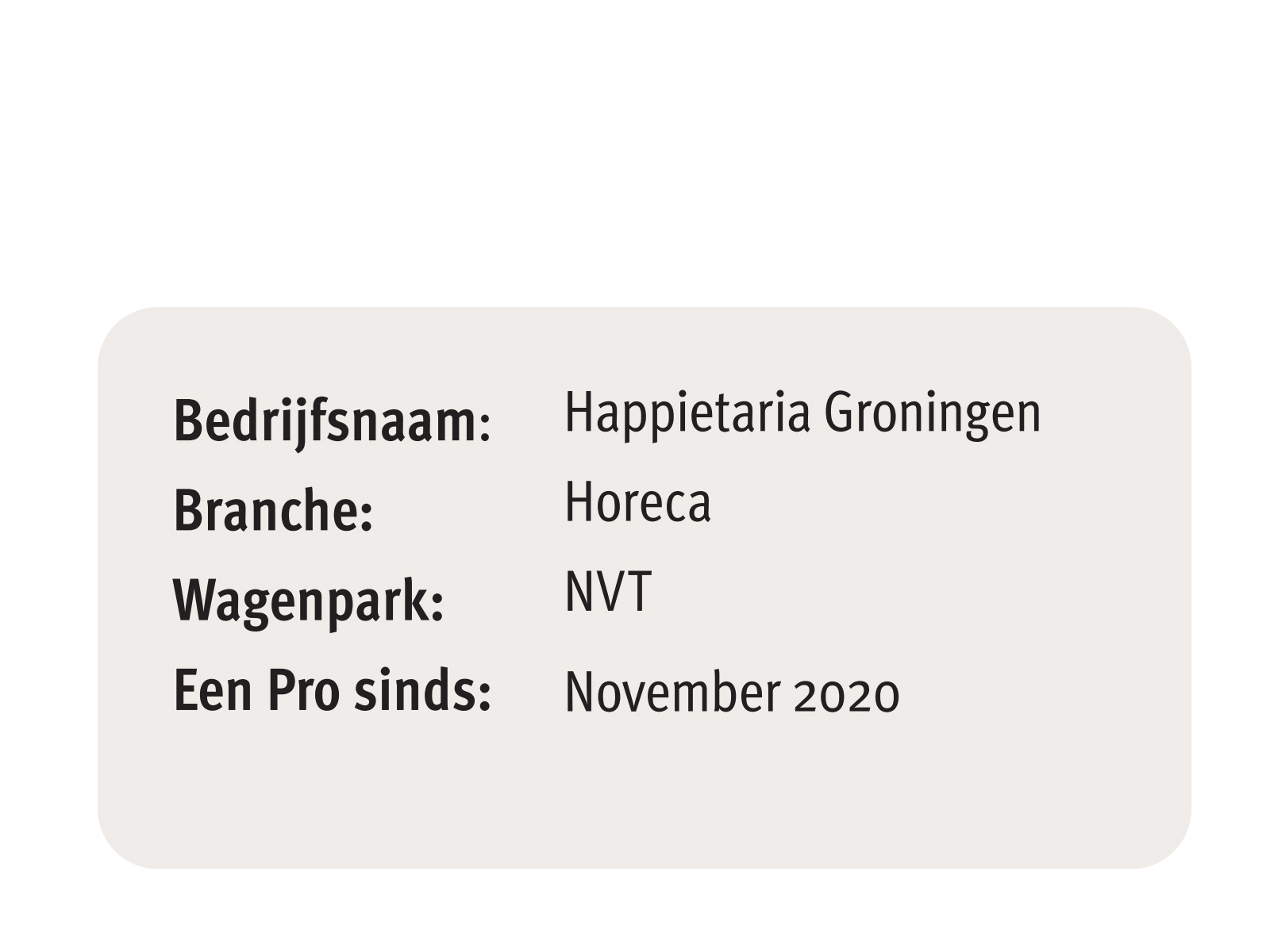 Bedrijfsnaam: Happietaria Groningen
Branche: Horeca
Wagenpark: NVT
Een Pro sinds: November 2020